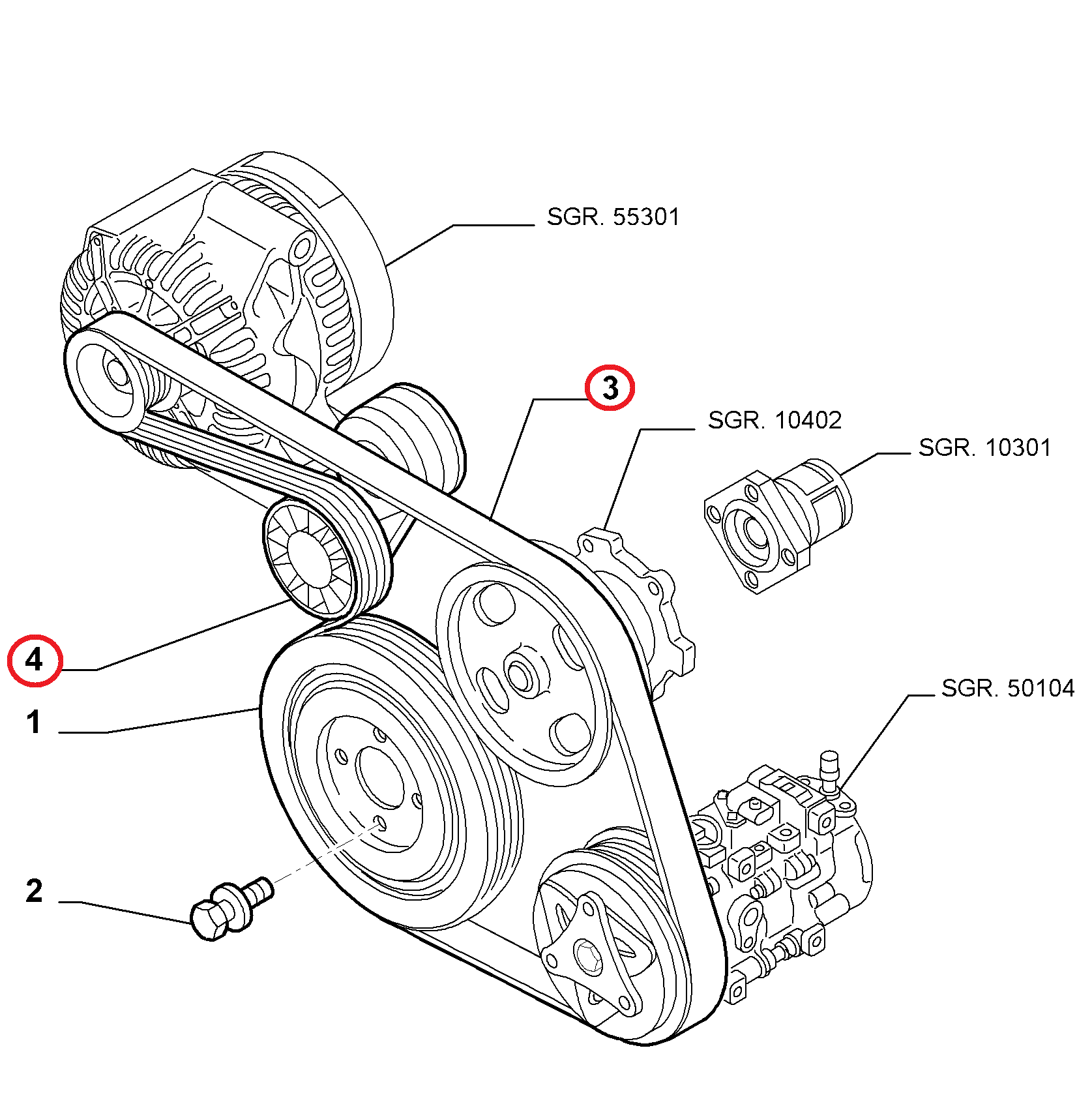 SGR. 55301
3
SGR. 10402
SGR. 10301
4
1
SGR. 50104
2